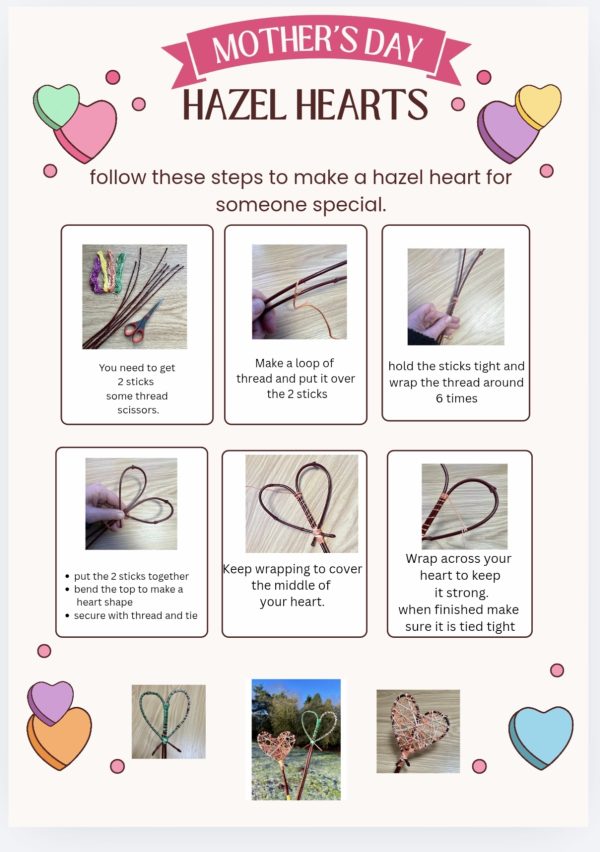 MOTHER'S DAY
HAZEL HEARTS

follow these steps to make a hazel heart for someone special.

You need to get
2 sticks
some thread
scissors.

Make a loop of thread and put it over the 2 sticks

hold the sticks tight and wrap the thread around 6 times

• put the 2 sticks together
• bend the top to make a heart shape
• secure with thread and tie

Keep wrapping to cover the middle of your heart.

Wrap across your heart to keep it strong.
when finished make sure it is tied tight